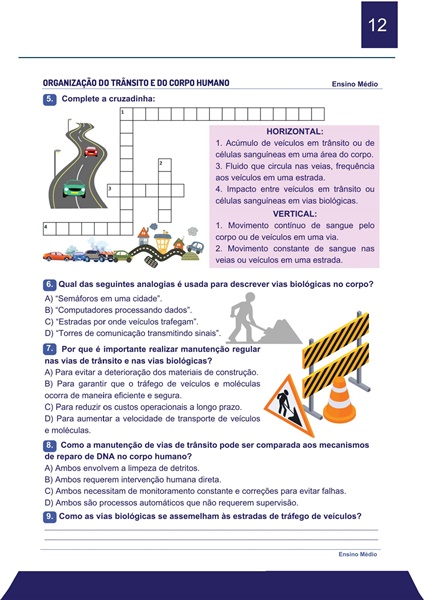 12

ORGANIZAÇÃO DO TRÂNSITO E DO CORPO HUMANO

Ensino Médio

5. Complete a cruzadinha:

1

2

3

4

HORIZONTAL:
1. Acúmulo de veículos em trânsito ou de células sanguíneas em uma área do corpo.
3. Fluido que circula nas veias, frequência aos veículos em uma estrada.
4. Impacto entre veículos em trânsito ou células sanguíneas em vias biológicas.

VERTICAL:
1. Movimento contínuo de sangue pelo corpo ou de veículos em uma via.
2. Movimento constante de sangue nas veias ou veículos em uma estrada.

6. Qual das seguintes analogias é usada para descrever vias biológicas no corpo?
A) "Semáforos em uma cidade".
B) "Computadores processando dados".
C) "Estradas por onde veículos trafegam".
D) "Torres de comunicação transmitindo sinais".

7. Por que é importante realizar manutenção regular nas vias de trânsito e nas vias biológicas?
A) Para evitar a deterioração dos materiais de construção.
B) Para garantir que o tráfego de veículos e moléculas ocorra de maneira eficiente e segura.
C) Para reduzir os custos operacionais a longo prazo.
D) Para aumentar a velocidade de transporte de veículos e moléculas.

8. Como a manutenção de vias de trânsito pode ser comparada aos mecanismos de reparo de DNA no corpo humano?
A) Ambos envolvem a limpeza de detritos.
B) Ambos requerem intervenção humana direta.
C) Ambos necessitam de monitoramento constante e correções para evitar falhas.
D) Ambos são processos automáticos que não requerem supervisão.

9. Como as vias biológicas se assemelham às estradas de tráfego de veículos?

Ensino Médio