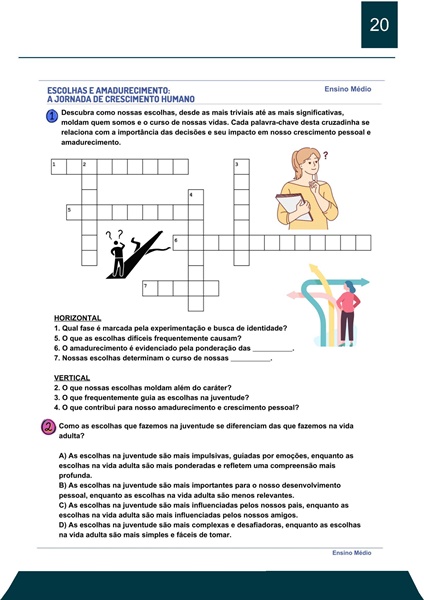 20

ESCOLHAS E AMADURECIMENTO:
A JORNADA DE CRESCIMENTO HUMANO

Ensino Médio

1 Descubra como nossas escolhas, desde as mais triviais até as mais significativas, moldam quem somos e o curso de nossas vidas. Cada palavra-chave desta cruzadinha se relaciona com a importância das decisões e seu impacto em nosso crescimento pessoal e amadurecimento.

1 2 3 4 5 6 7

?

? ?

HORIZONTAL
1. Qual fase é marcada pela experimentação e busca de identidade?
5. O que as escolhas difíceis frequentemente causam?
6. O amadurecimento é evidenciado pela ponderação das __________.
7. Nossas escolhas determinam o curso de nossas __________.

VERTICAL
2. O que nossas escolhas moldam além do caráter?
3. O que frequentemente guia as escolhas na juventude?
4. O que contribui para nosso amadurecimento e crescimento pessoal?

2 Como as escolhas que fazemos na juventude se diferenciam das que fazemos na vida adulta?

A) As escolhas na juventude são mais impulsivas, guiadas por emoções, enquanto as escolhas na vida adulta são mais ponderadas e refletem uma compreensão mais profunda.
B) As escolhas na juventude são mais importantes para o nosso desenvolvimento pessoal, enquanto as escolhas na vida adulta são menos relevantes.
C) As escolhas na juventude são mais influenciadas pelos nossos pais, enquanto as escolhas na vida adulta são mais influenciadas pelos nossos amigos.
D) As escolhas na juventude são mais complexas e desafiadoras, enquanto as escolhas na vida adulta são mais simples e fáceis de tomar.

Ensino Médio